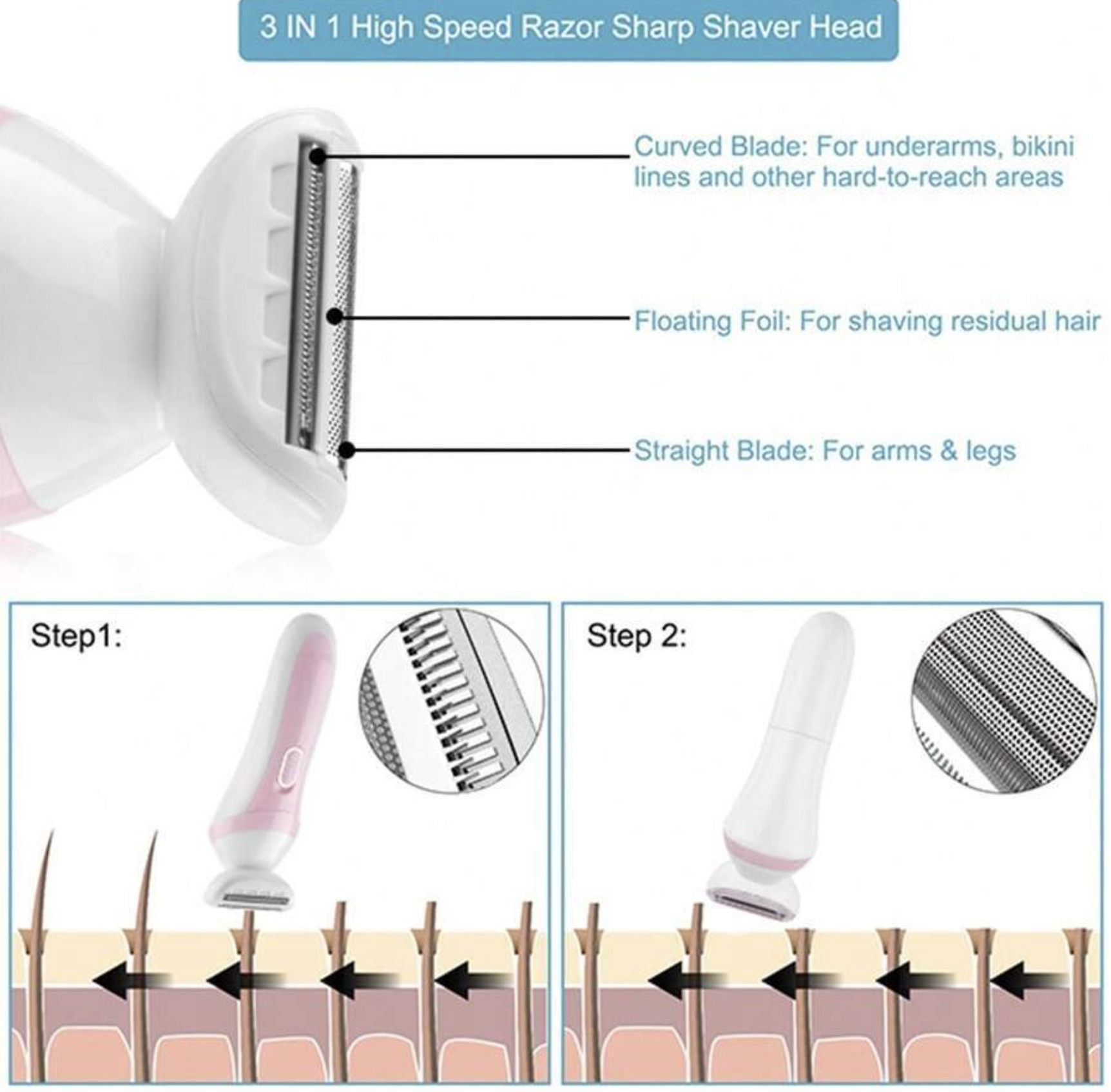 3 IN 1 High Speed Razor Sharp Shaver Head

Curved Blade: For underarms, bikini lines and other hard-to-reach areas

Floating Foil: For shaving residual hair

Straight Blade: For arms & legs

Step1:

Step 2: